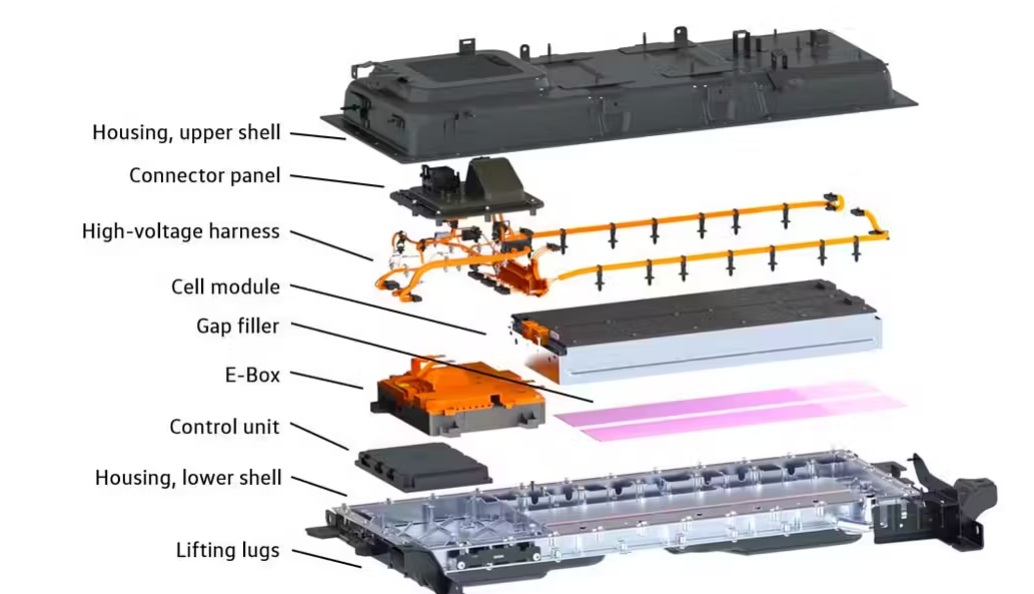 Housing, upper shell
Connector panel
High-voltage harness
Cell module
Gap filler
E-Box
Control unit
Housing, lower shell
Lifting lugs